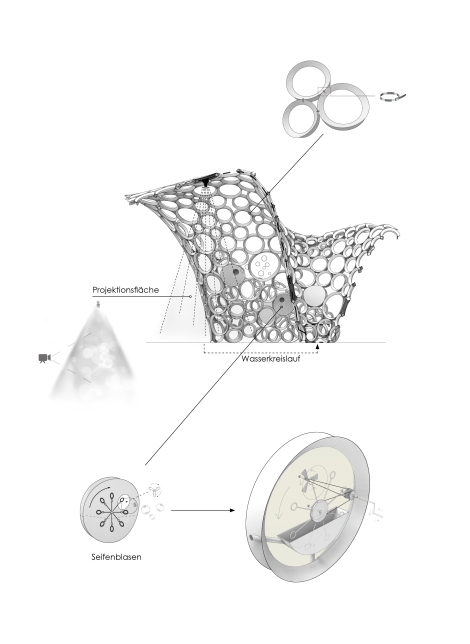 Projektionsfläche

Wasserkreislauf

Seifenblasen